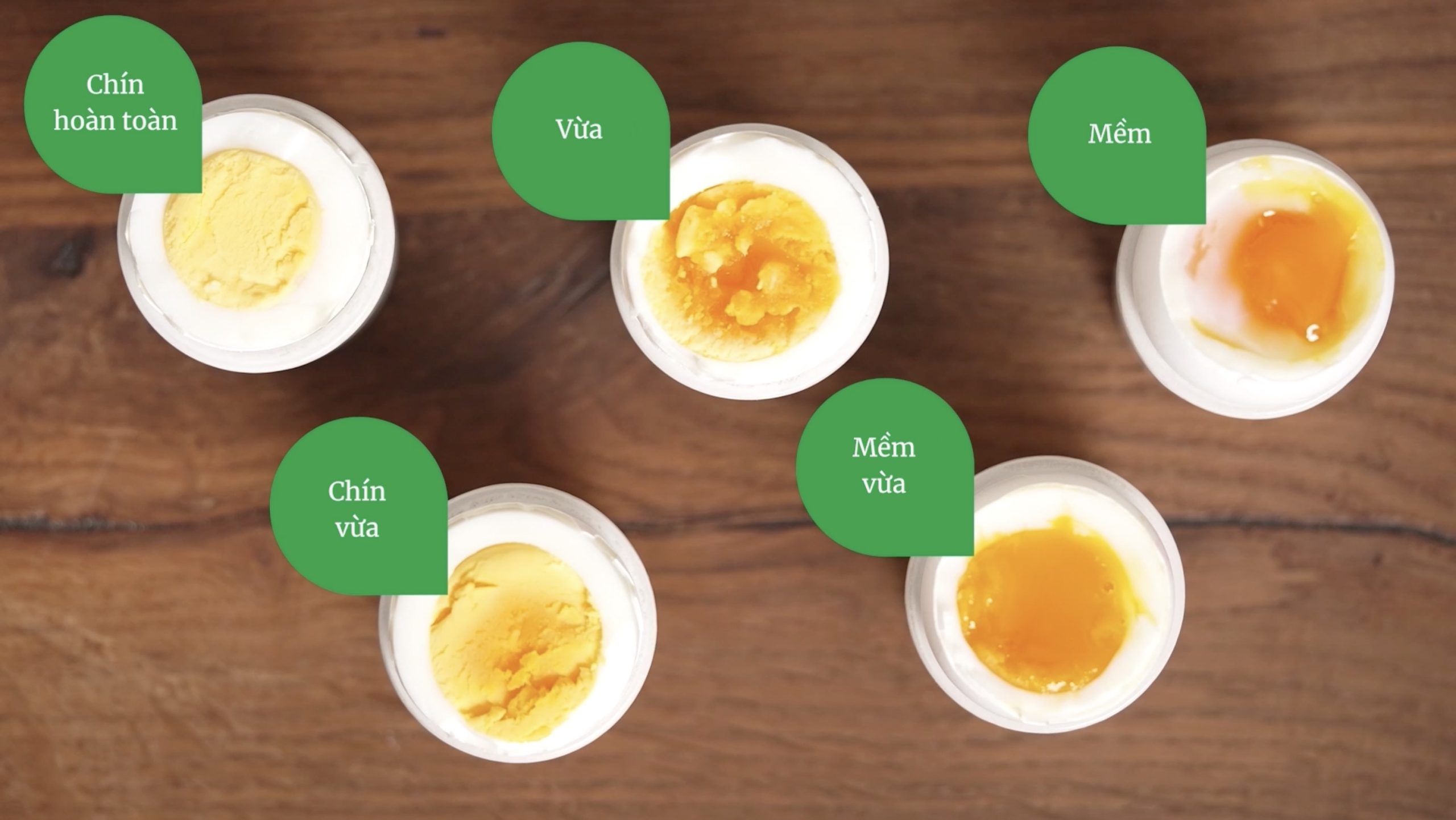 Chín hoàn toàn

Vừa

Mềm

Chín vừa

Mềm vừa